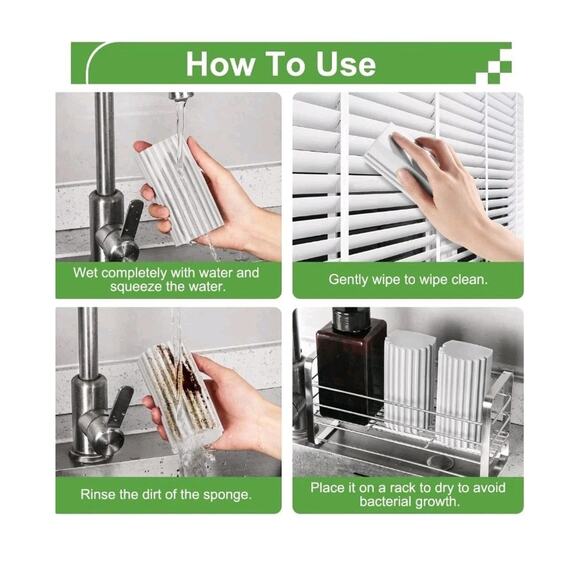 How To Use

Wet completely with water and squeeze the water.

Gently wipe to wipe clean.

Rinse the dirt of the sponge.

Place it on a rack to dry to avoid bacterial growth.